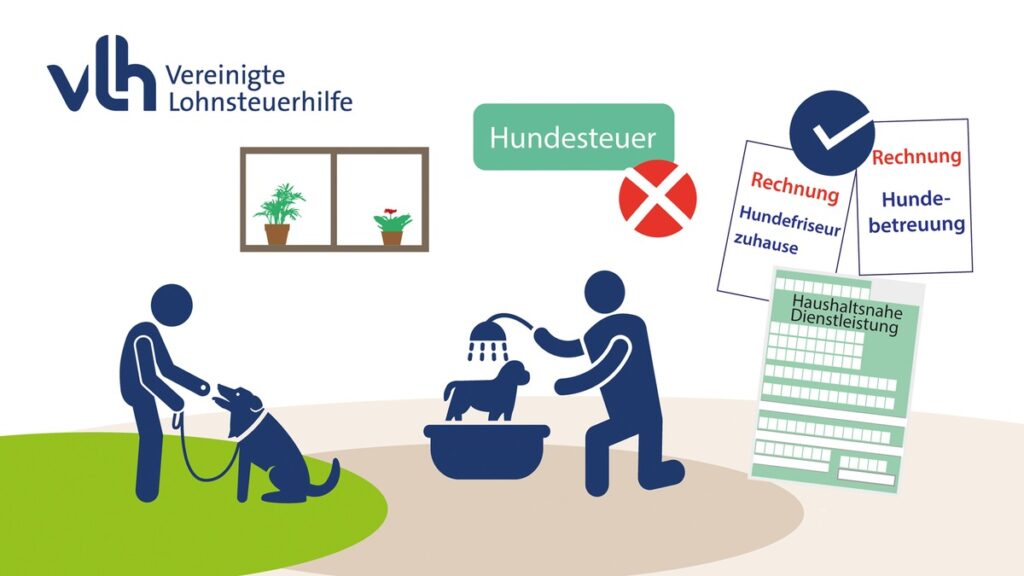 vlh Vereinigte Lohnsteuerhilfe

Hundesteuer

Rechnung
Hundefriseur zuhause

Rechnung
Hundebetreuung

Haushaltsnahe Dienstleistung